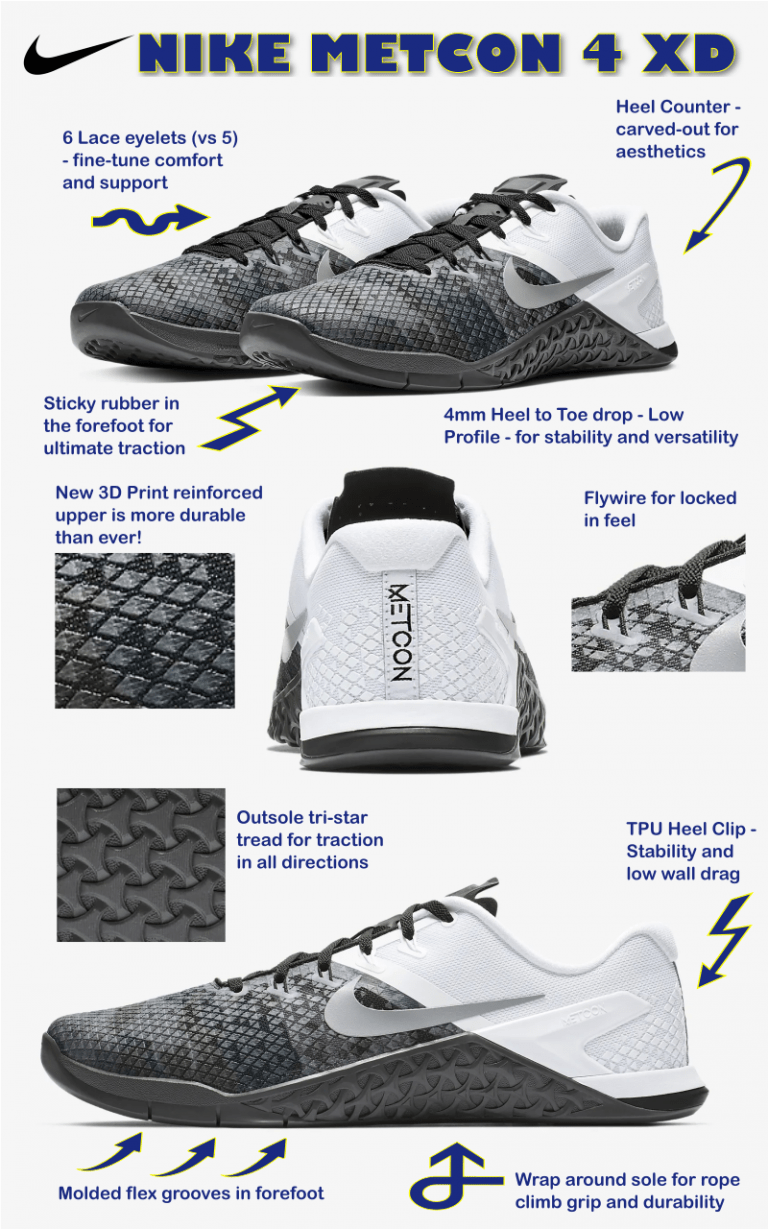 NIKE METCON 4 XD

6 Lace eyelets (vs 5) - fine-tune comfort and support

Heel Counter - carved-out for aesthetics

Sticky rubber in the forefoot for ultimate traction

4mm Heel to Toe drop - Low Profile - for stability and versatility

New 3D Print reinforced upper is more durable than ever!

METCON

Flywire for locked in feel

Outsole tri-star tread for traction in all directions

TPU Heel Clip - Stability and low wall drag

Molded flex grooves in forefoot

Wrap around sole for rope climb grip and durability