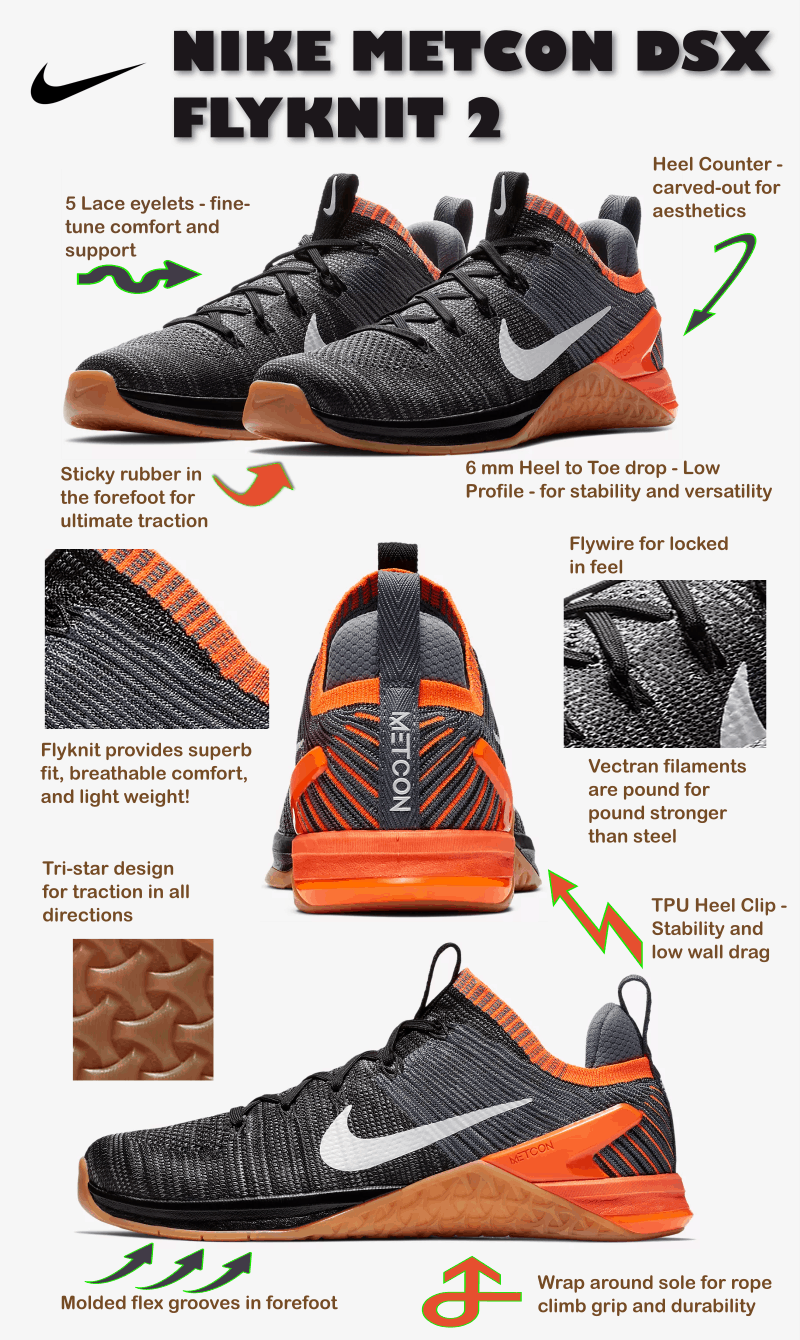 NIKE METCON DSX FLYKNIT 2

5 Lace eyelets - fine-tune comfort and support

Heel Counter - carved-out for aesthetics

METCON

Sticky rubber in the forefoot for ultimate traction

6 mm Heel to Toe drop - Low Profile - for stability and versatility

Flywire for locked in feel

METCON

Flyknit provides superb fit, breathable comfort, and light weight!

Vectran filaments are pound for pound stronger than steel

Tri-star design for traction in all directions

TPU Heel Clip - Stability and low wall drag

METCON

Molded flex grooves in forefoot

Wrap around sole for rope climb grip and durability