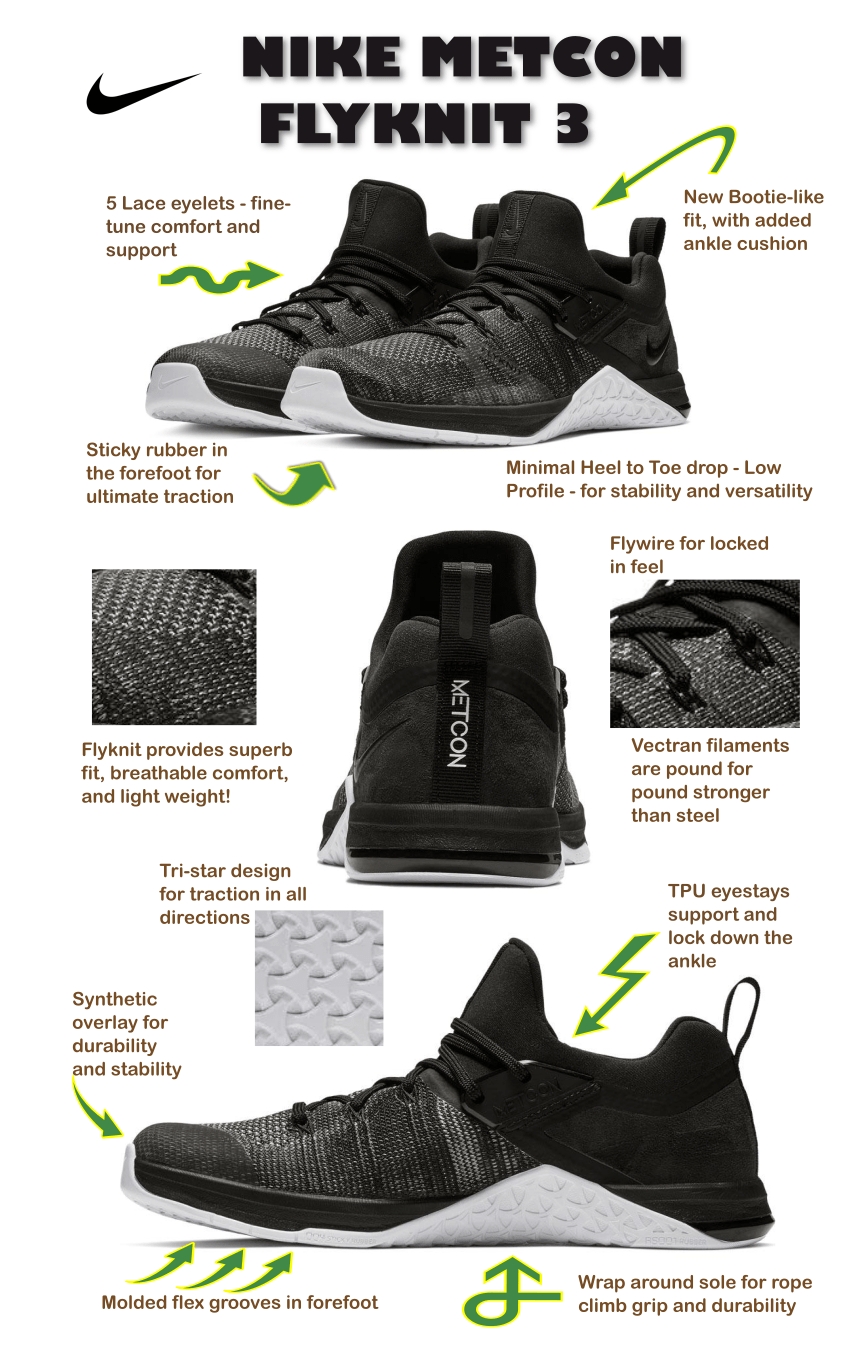 NIKE METCON FLYKNIT 3

5 Lace eyelets - fine-tune comfort and support

New Bootie-like fit, with added ankle cushion

Sticky rubber in the forefoot for ultimate traction

Minimal Heel to Toe drop - Low Profile - for stability and versatility

Flywire for locked in feel

METCON

Flyknit provides superb fit, breathable comfort, and light weight!

Vectran filaments are pound for pound stronger than steel

Tri-star design for traction in all directions

TPU eyestays support and lock down the ankle

Synthetic overlay for durability and stability

METCON

Molded flex grooves in forefoot

Wrap around sole for rope climb grip and durability